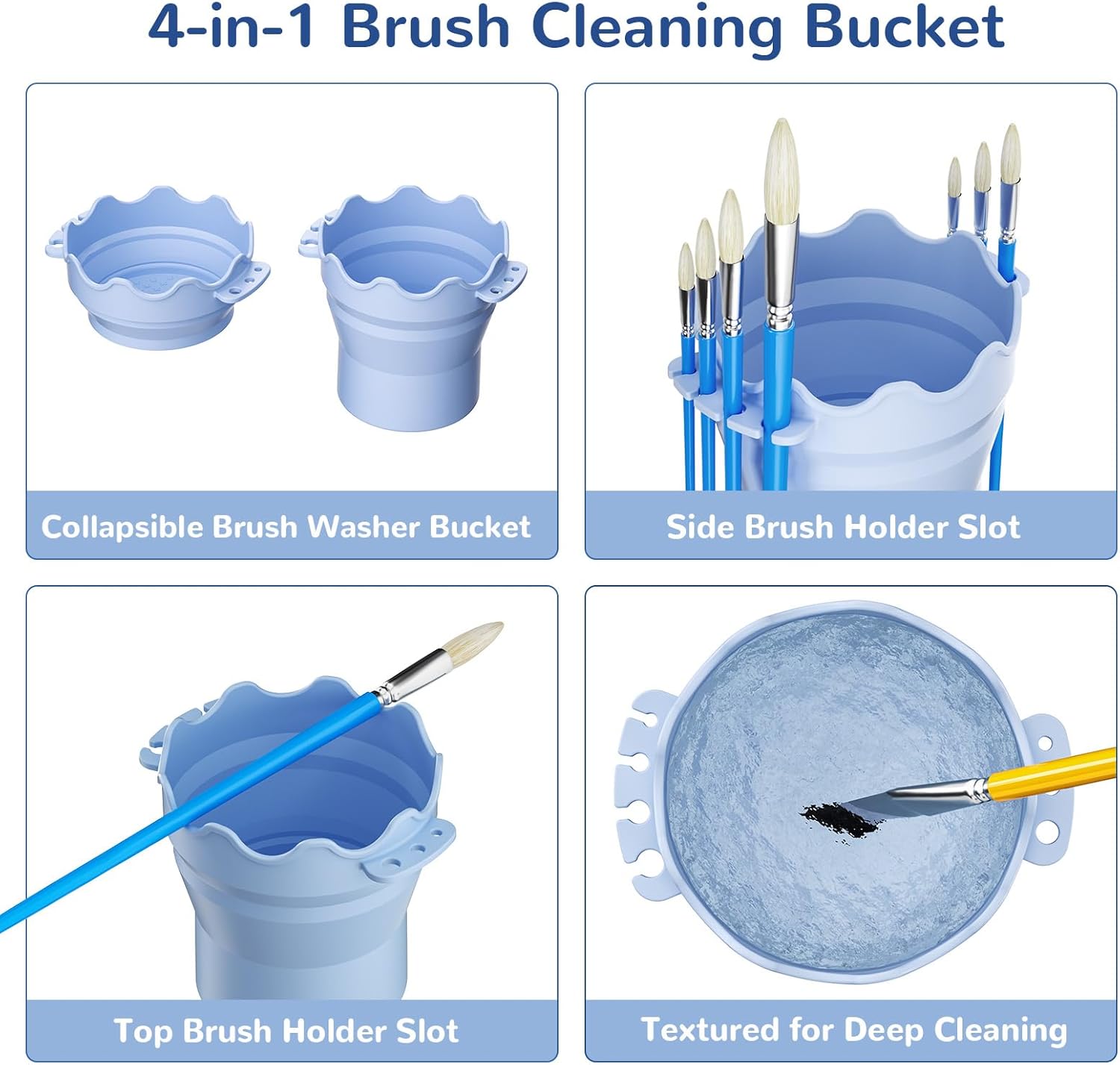 4-in-1 Brush Cleaning Bucket

Collapsible Brush Washer Bucket

Side Brush Holder Slot

Top Brush Holder Slot

Textured for Deep Cleaning